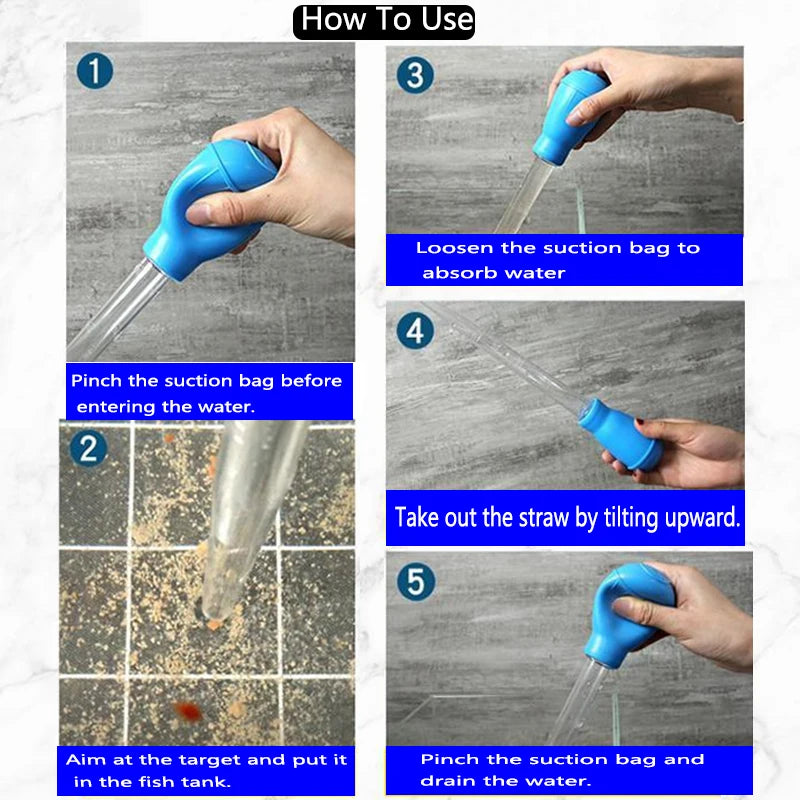 How To Use

1

Pinch the suction bag before entering the water.

2

Aim at the target and put it in the fish tank.

3

Loosen the suction bag to absorb water

4

Take out the straw by tilting upward.

5

Pinch the suction bag and drain the water.