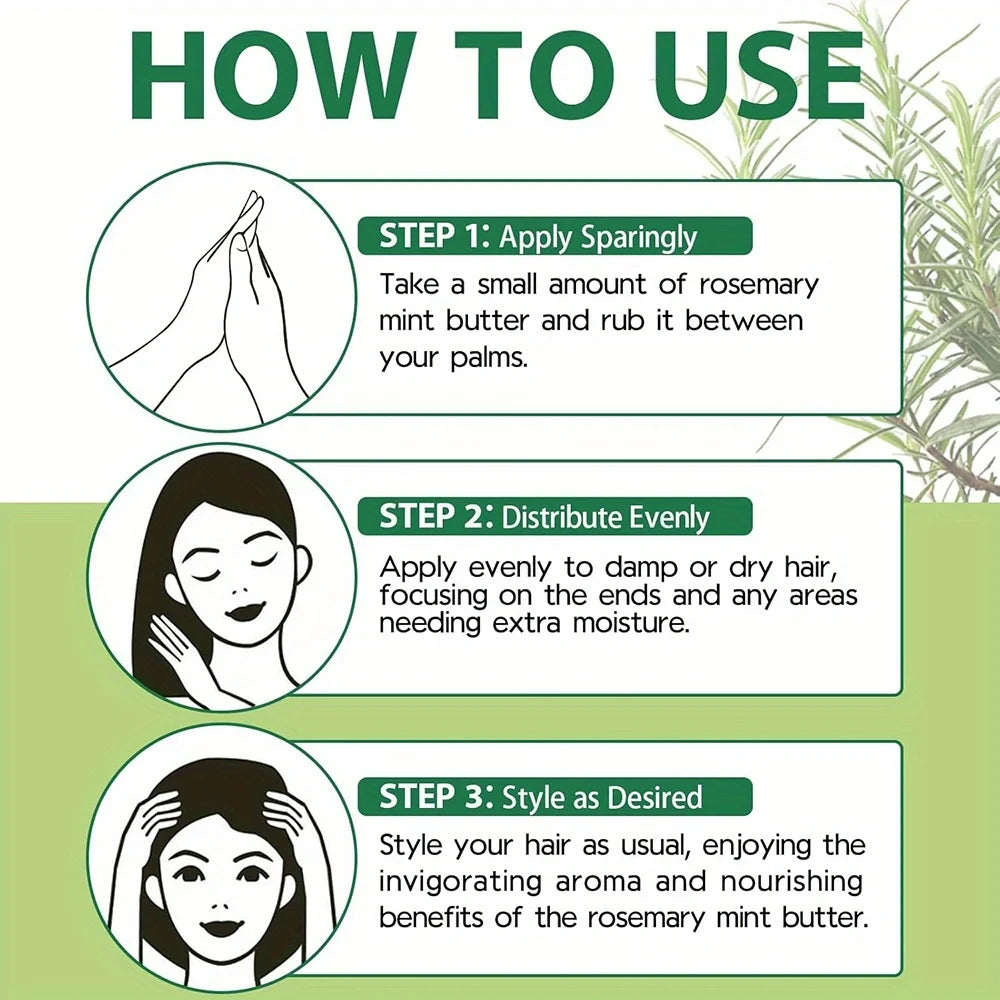 HOW TO USE

STEP 1: Apply Sparingly

Take a small amount of rosemary mint butter and rub it between your palms.

STEP 2: Distribute Evenly

Apply evenly to damp or dry hair, focusing on the ends and any areas needing extra moisture.

STEP 3: Style as Desired

Style your hair as usual, enjoying the invigorating aroma and nourishing benefits of the rosemary mint butter.