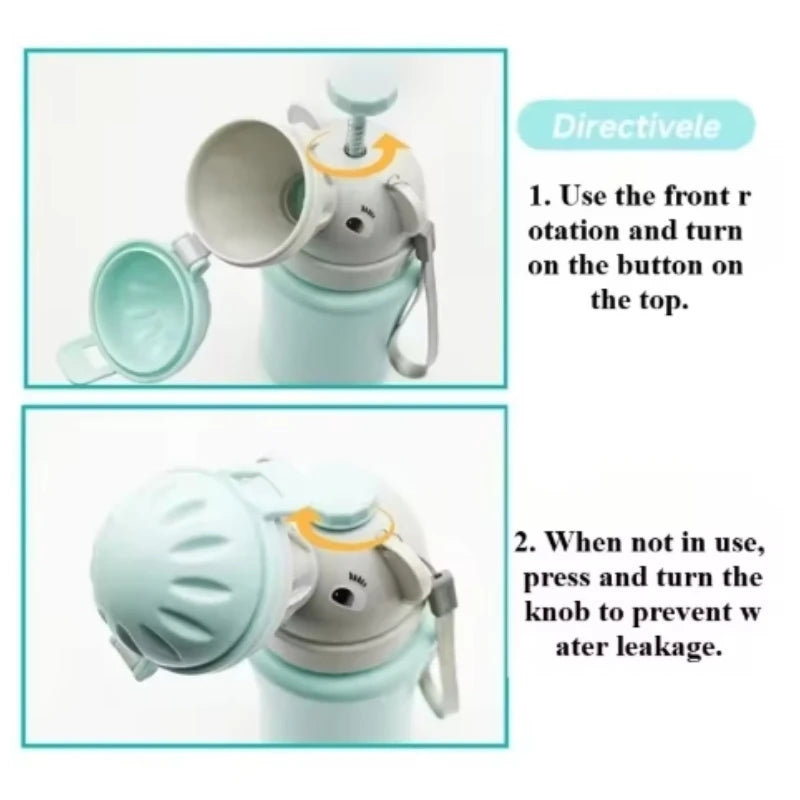 Directivele

1. Use the front r otation and turn on the button on the top.

2. When not in use, press and turn the knob to prevent w ater leakage.